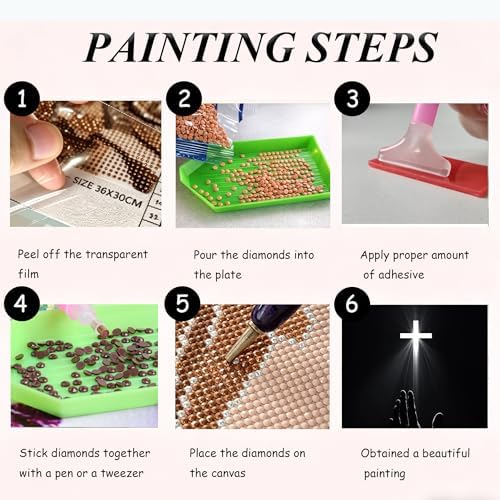 PAINTING STEPS

1

SIZE 36X30CM

Peel off the transparent film

2

Pour the diamonds into the plate

3

Apply proper amount of adhesive

4

Stick diamonds together with a pen or a tweezer

5

Place the diamonds on the canvas

6

Obtained a beautiful painting