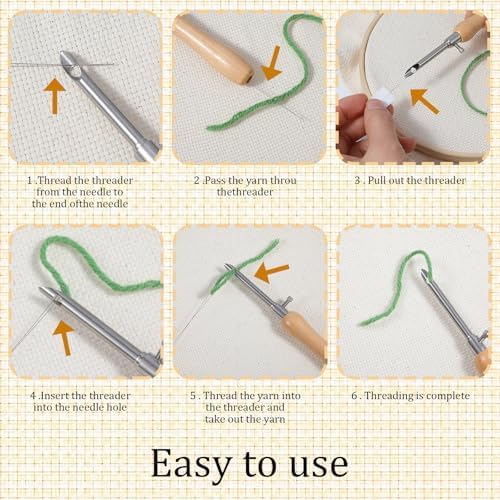 1 .Thread the threader from the needle to the end ofthe needle

2 .Pass the yarn throu thethreader

3 . Pull out the threader

4 .Insert the threader into the needle hole

5 . Thread the yarn into the threader and take out the yarn

6 . Threading is complete

Easy to use