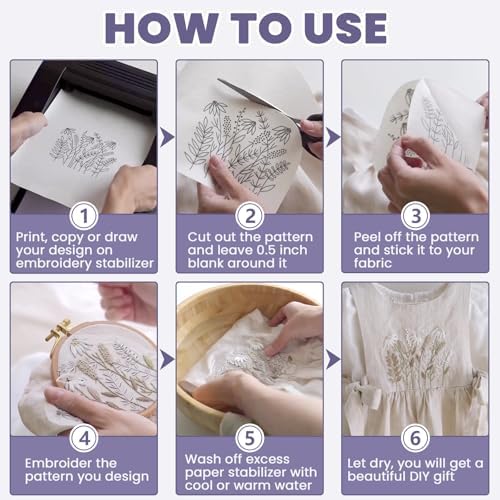 HOW TO USE

1
Print, copy or draw your design on embroidery stabilizer

2
Cut out the pattern and leave 0.5 inch blank around it

3
Peel off the pattern and stick it to your fabric

4
Embroider the pattern you design

5
Wash off excess paper stabilizer with cool or warm water

6
Let dry, you will get a beautiful DIY gift