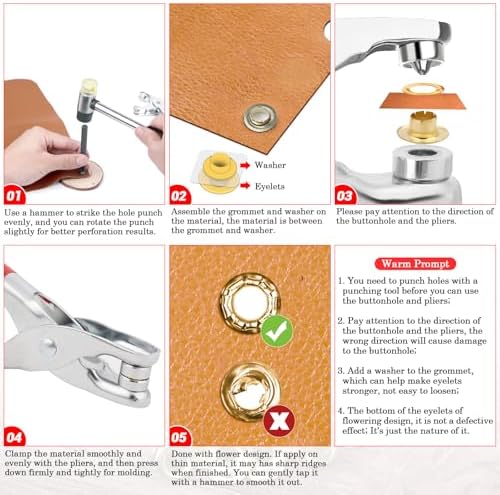 01

Use a hammer to strike the hole punch evenly, and you can rotate the punch slightly for better perforation results.

Washer

Eyelets

02

Assemble the grommet and washer on the material, the material is between the grommet and washer.

03

Please pay attention to the direction of the buttonhole and the pliers.

04

Clamp the material smoothly and evenly with the pliers, and then press down firmly and tightly for molding.

05

Done with flower design. If apply on thin material, it may has sharp ridges when finished. You can gently tap it with a hammer to smooth it out.

Warm Prompt

1. You need to punch holes with a punching tool before you can use the buttonhole and pliers;

2. Pay attention to the direction of the buttonhole and the pliers, the wrong direction will cause damage to the buttonhole;

3. Add a washer to the grommet, which can help make eyelets stronger, not easy to loosen;

4. The bottom of the eyelets of flowering design, it is not a defective effect; It's just the nature of it.