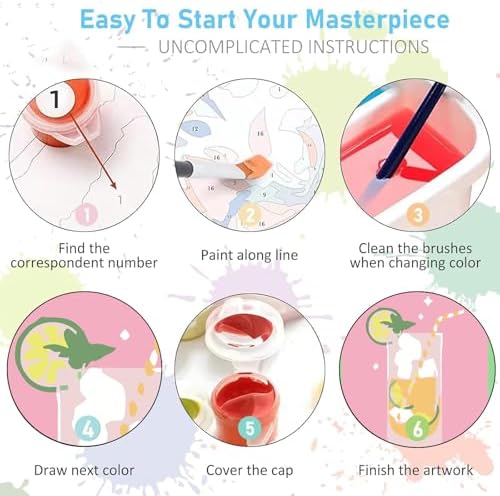 Easy To Start Your Masterpiece

UNCOMPLICATED INSTRUCTIONS

1

1

1

Find the correspondent number

12

16

16

16

9

16

2

Paint along line

3

Clean the brushes when changing color

4

Draw next color

5

Cover the cap

6

Finish the artwork