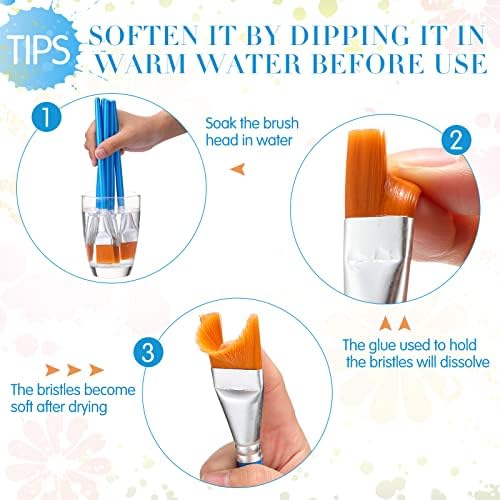 TIPS

SOFTEN IT BY DIPPING IT IN WARM WATER BEFORE USE

1

Soak the brush head in water

2

The glue used to hold the bristles will dissolve

3

The bristles become soft after drying