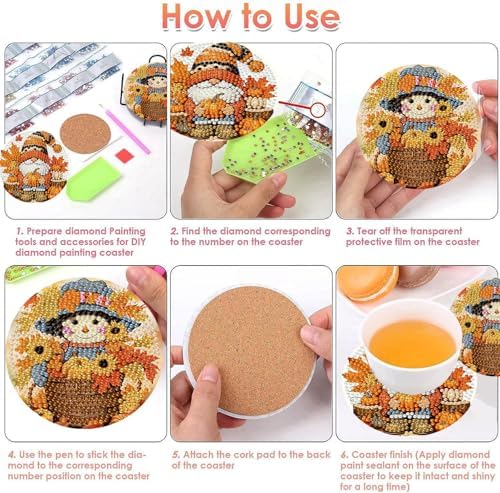 How to Use

1. Prepare diamond Painting tools and accessories for DIY diamond painting coaster

2. Find the diamond corresponding to the number on the coaster

3. Tear off the transparent protective film on the coaster

4. Use the pen to stick the diamond to the corresponding number position on the coaster

5. Attach the cork pad to the back of the coaster

6. Coaster finish (Apply diamond paint sealant on the surface of the coaster to keep it intact and shiny for a long time)