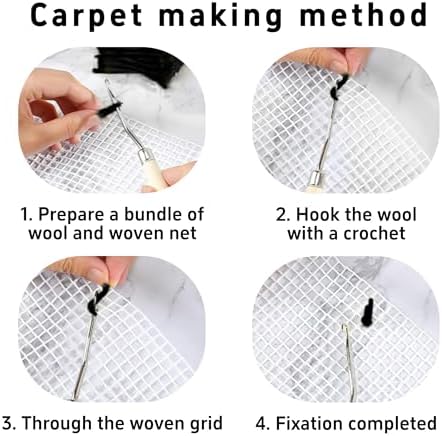 Carpet making method

1. Prepare a bundle of wool and woven net

2. Hook the wool with a crochet

3. Through the woven grid

4. Fixation completed