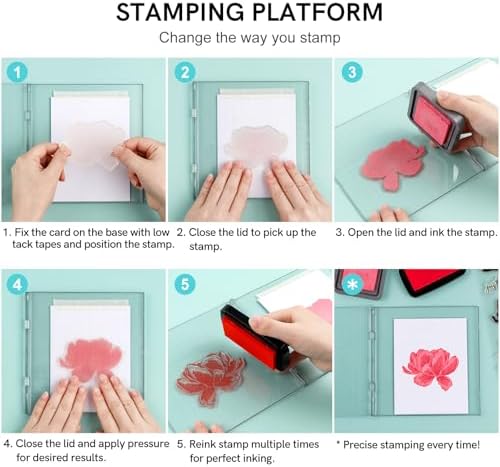 STAMPING PLATFORM

Change the way you stamp

1

2

3

1. Fix the card on the base with low tack tapes and position the stamp.

2. Close the lid to pick up the stamp.

3. Open the lid and ink the stamp.

4

5

*

4. Close the lid and apply pressure for desired results.

5. Reink stamp multiple times for perfect inking.

* Precise stamping every time!