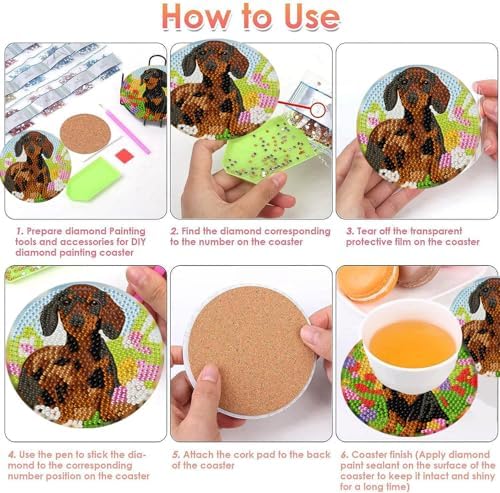 How to Use

1. Prepare diamond Painting tools and accessories for DIY diamond painting coaster

2. Find the diamond corresponding to the number on the coaster

3. Tear off the transparent protective film on the coaster

4. Use the pen to stick the diamond to the corresponding number position on the coaster

5. Attach the cork pad to the back of the coaster

6. Coaster finish (Apply diamond paint sealant on the surface of the coaster to keep it intact and shiny for a long time)