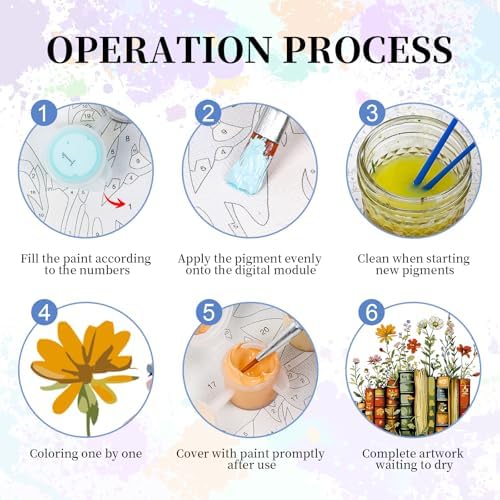 OPERATION PROCESS

1

Fill the paint according to the numbers

2

Apply the pigment evenly onto the digital module

3

Clean when starting new pigments

4

Coloring one by one

5

Cover with paint promptly after use

6

Complete artwork waiting to dry