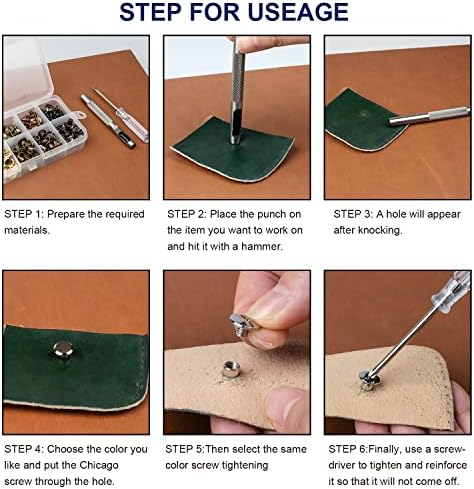 STEP FOR USEAGE

STEP 1: Prepare the required materials.

STEP 2: Place the punch on the item you want to work on and hit it with a hammer.

STEP 3: A hole will appear after knocking.

STEP 4: Choose the color you like and put the Chicago screw through the hole.

STEP 5:Then select the same color screw tightening

STEP 6:Finally, use a screwdriver to tighten and reinforce it so that it will not come off.