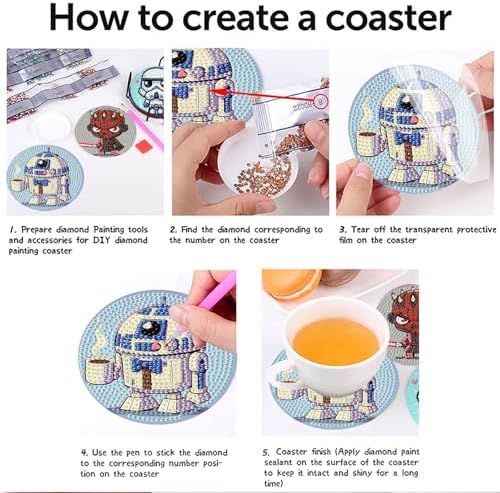 How to create a coaster

1. Prepare diamond Painting tools and accessories for DIY diamond painting coaster

2. Find the diamond corresponding to the number on the coaster

3. Tear off the transparent protective film on the coaster

4. Use the pen to stick the diamond to the corresponding number position on the coaster

5. Coaster finish (Apply diamond paint sealant on the surface of the coaster to keep it intact and shiny for a long time)