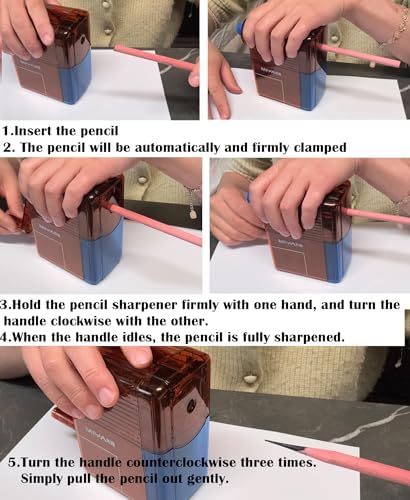 1.Insert the pencil
2. The pencil will be automatically and firmly clamped

3.Hold the pencil sharpener firmly with one hand, and turn the handle clockwise with the other.
4.When the handle idles, the pencil is fully sharpened.

5.Turn the handle counterclockwise three times. Simply pull the pencil out gently.