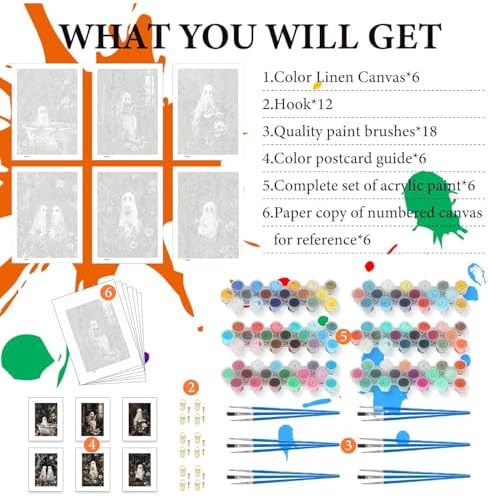 WHAT YOU WILL GET

1.Color Linen Canvas*6

2.Hook*12

3.Quality paint brushes*18

4.Color postcard guide*6

5.Complete set of acrylic paint*6

6.Paper copy of numbered canvas for reference*6

6

5

2

4

3