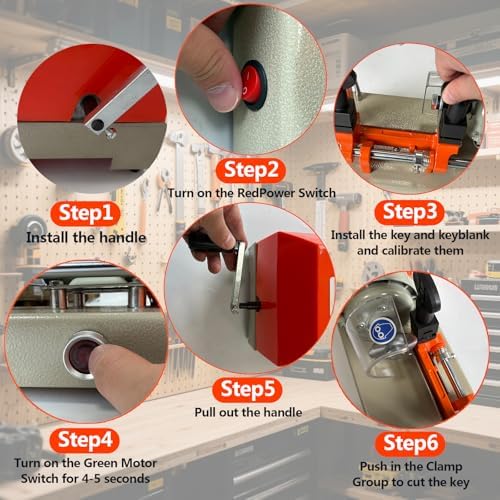 Step1
Install the handle

Step2
Turn on the RedPower Switch

Step3
Install the key and keyblank and calibrate them

Step4
Turn on the Green Motor Switch for 4-5 seconds

Step5
Pull out the handle

Step6
Push in the Clamp Group to cut the key