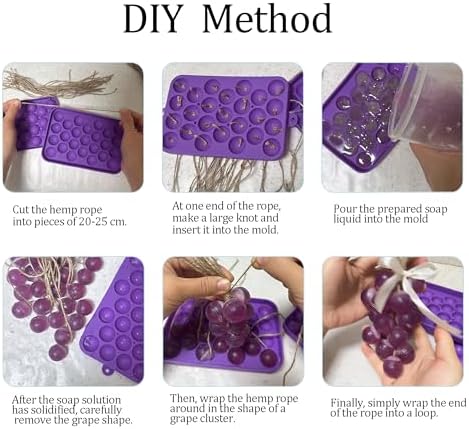 DIY Method

Cut the hemp rope into pieces of 20-25 cm.

At one end of the rope, make a large knot and insert it into the mold.

Pour the prepared soap liquid into the mold

After the soap solution has solidified, carefully remove the grape shape.

Then, wrap the hemp rope around in the shape of a grape cluster.

Finally, simply wrap the end of the rope into a loop.