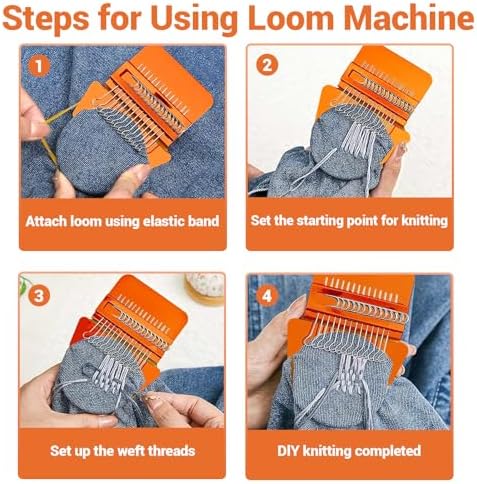 Steps for Using Loom Machine

1

Attach loom using elastic band

2

Set the starting point for knitting

3

Set up the weft threads

4

DIY knitting completed