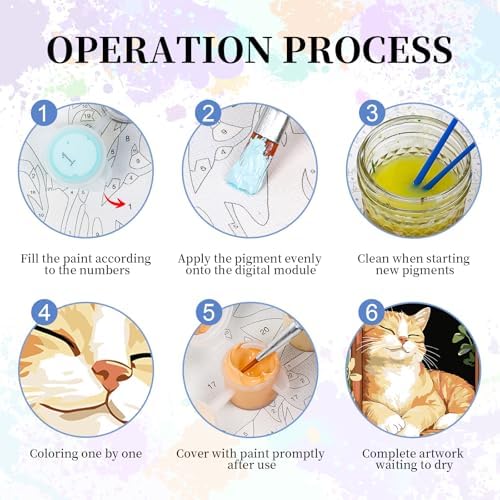 OPERATION PROCESS

1

Fill the paint according to the numbers

2

Apply the pigment evenly onto the digital module

3

Clean when starting new pigments

4

Coloring one by one

5

Cover with paint promptly after use

6

Complete artwork waiting to dry