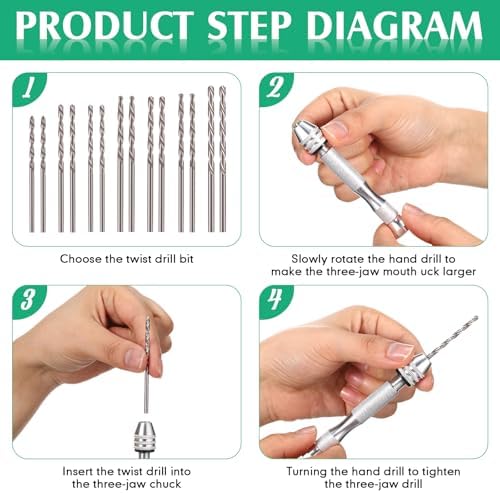 PRODUCT STEP DIAGRAM

1

Choose the twist drill bit

2

Slowly rotate the hand drill to make the three-jaw mouth uck larger

3

Insert the twist drill into the three-jaw chuck

4

Turning the hand drill to tighten the three-jaw drill