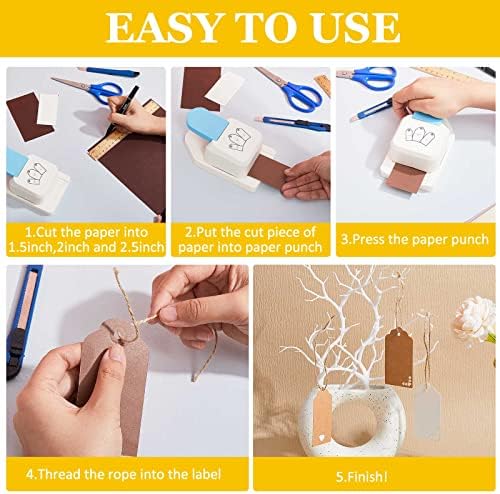 EASY TO USE

1.Cut the paper into 1.5inch,2inch and 2.5inch

2.Put the cut piece of paper into paper punch

3.Press the paper punch

4.Thread the rope into the label

5.Finish!