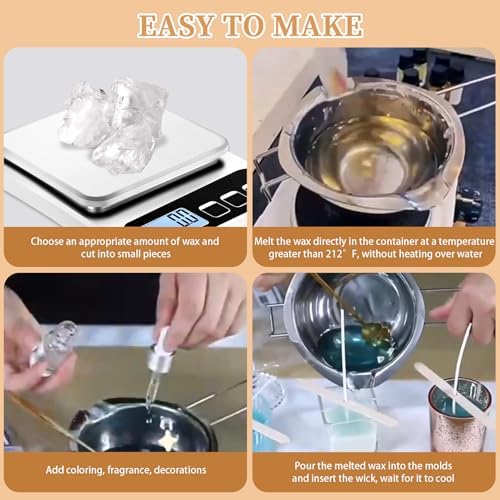 EASY TO MAKE

Choose an appropriate amount of wax and cut into small pieces

Melt the wax directly in the container at a temperature greater than 212° F, without heating over water

Add coloring, fragrance, decorations

Pour the melted wax into the molds and insert the wick, wait for it to cool