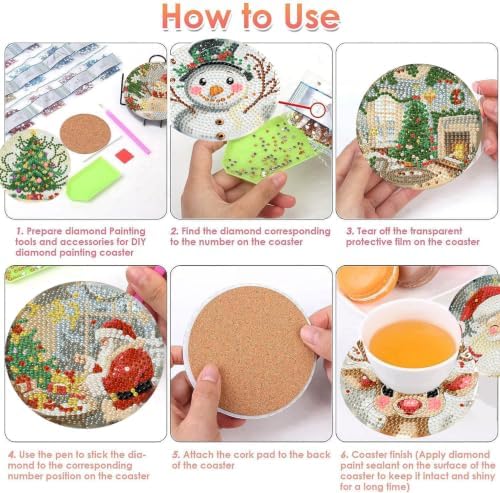 How to Use

1. Prepare diamond Painting tools and accessories for DIY diamond painting coaster

2. Find the diamond corresponding to the number on the coaster

3. Tear off the transparent protective film on the coaster

4. Use the pen to stick the diamond to the corresponding number position on the coaster

5. Attach the cork pad to the back of the coaster

6. Coaster finish (Apply diamond paint sealant on the surface of the coaster to keep it intact and shiny for a long time)