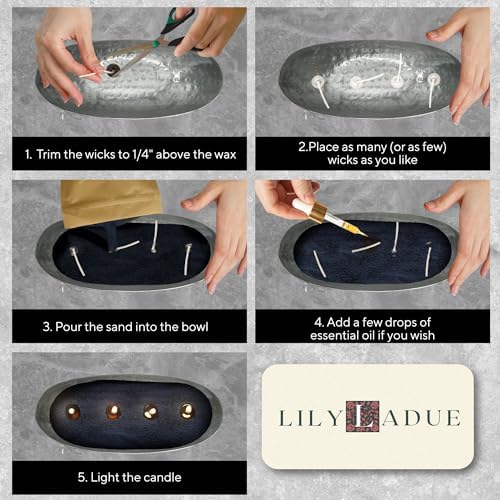 1. Trim the wicks to 1/4" above the wax

2.Place as many (or as few) wicks as you like

3. Pour the sand into the bowl

4. Add a few drops of essential oil if you wish

5. Light the candle

LILY LADUE