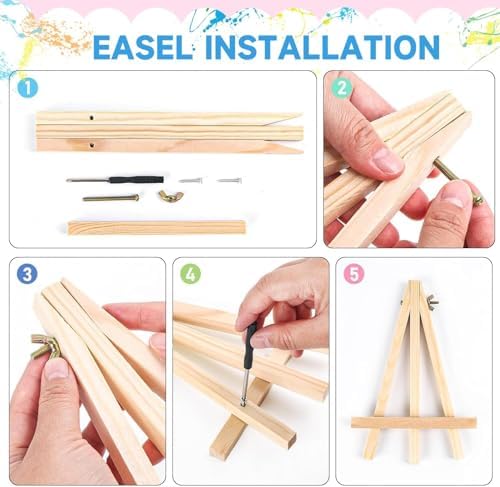 EASEL INSTALLATION

1

2

3

4

5