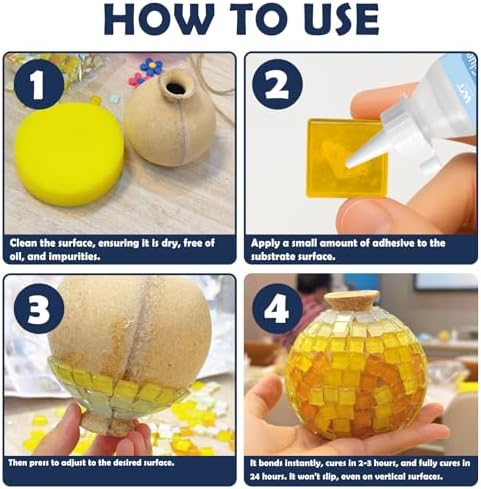 HOW TO USE

1

Clean the surface, ensuring it is dry, free of oil, and impurities.

2

Apply a small amount of adhesive to the substrate surface.

3

Then press to adjust to the desired surface.

4

It bonds instantly, cures in 2-3 hours, and fully cures in 24 hours. It won't slip, even on vertical surfaces.