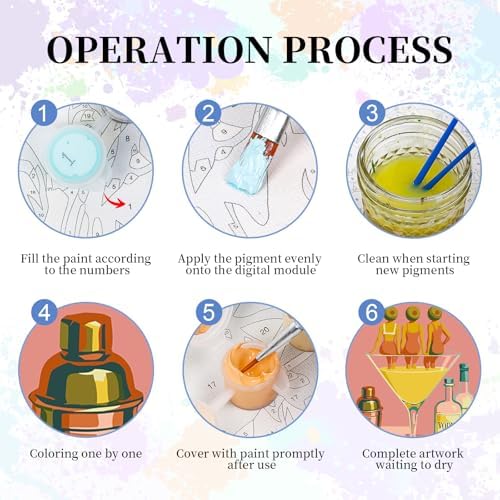 OPERATION PROCESS

1

Fill the paint according to the numbers

2

Apply the pigment evenly onto the digital module

3

Clean when starting new pigments

4

Coloring one by one

5

Cover with paint promptly after use

6

Complete artwork waiting to dry