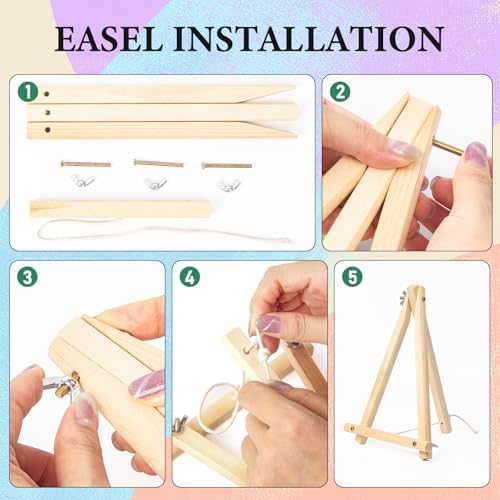 EASEL INSTALLATION

1

2

3

4

5