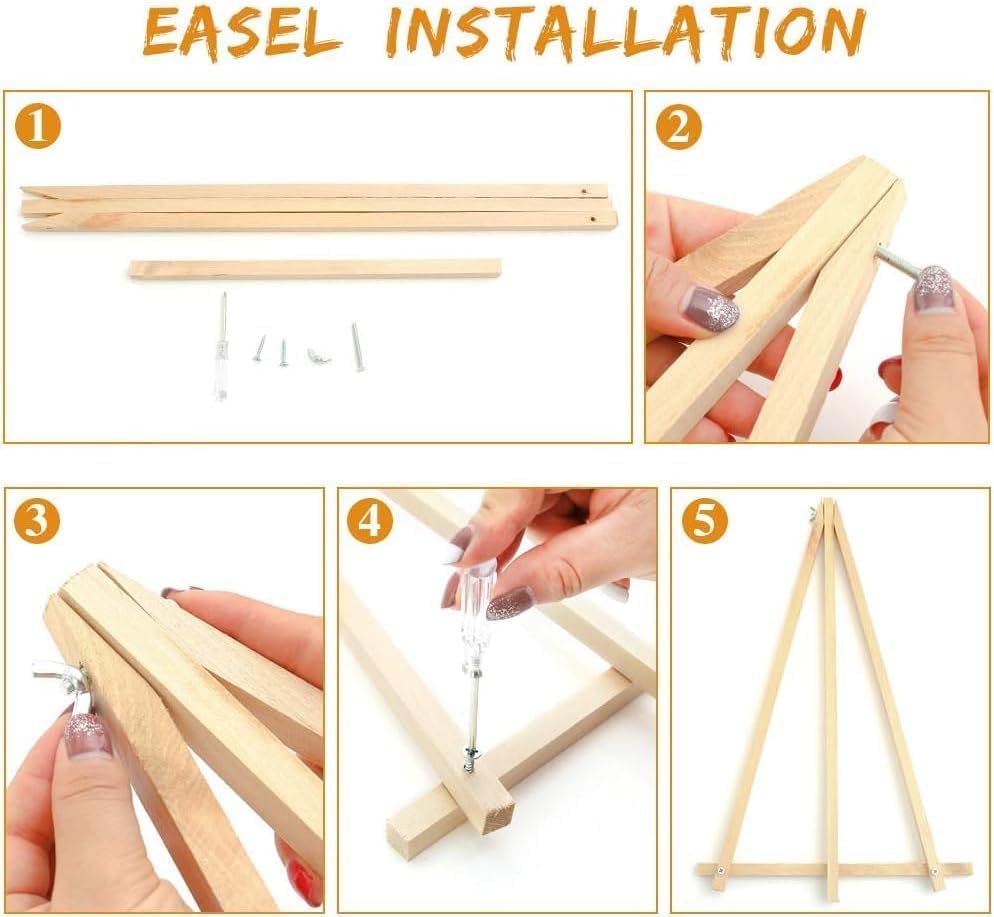 EASEL INSTALLATION

1

2

3

4

5