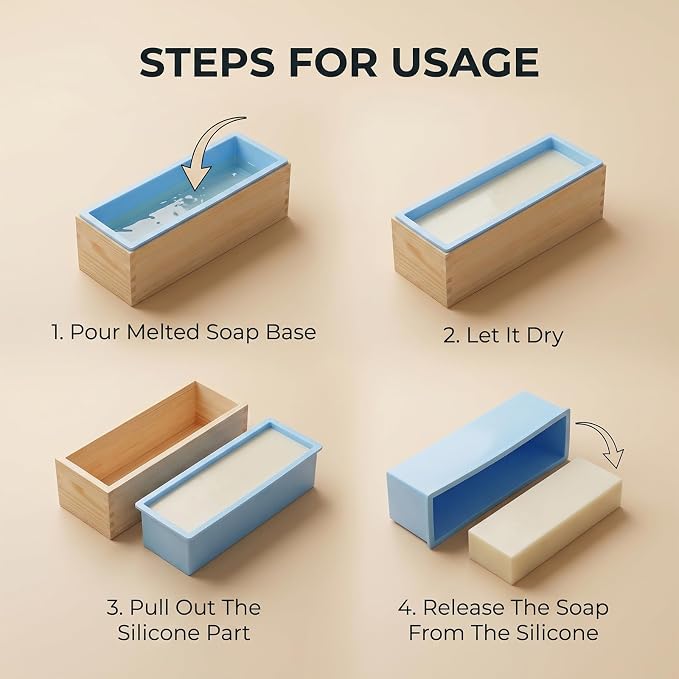 STEPS FOR USAGE

1. Pour Melted Soap Base

2. Let It Dry

3. Pull Out The Silicone Part

4. Release The Soap From The Silicone