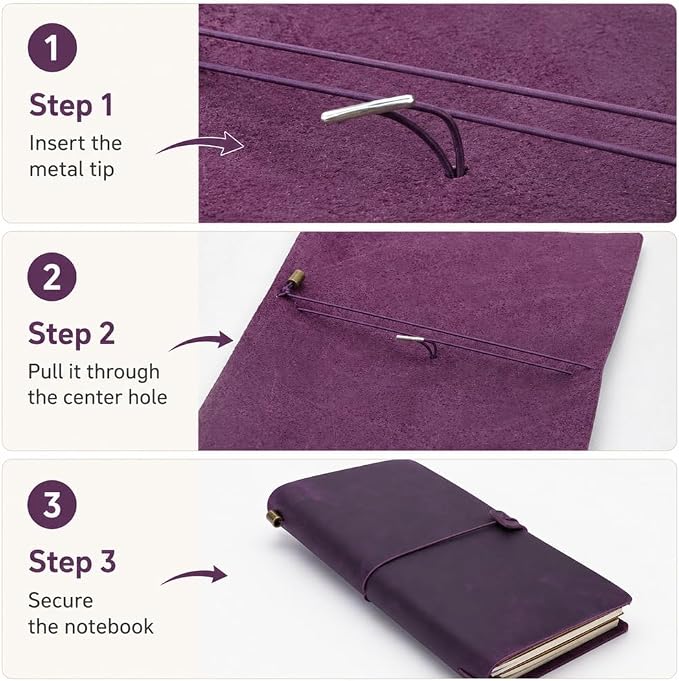 1

Step 1

Insert the metal tip

2

Step 2

Pull it through the center hole

3

Step 3

Secure the notebook