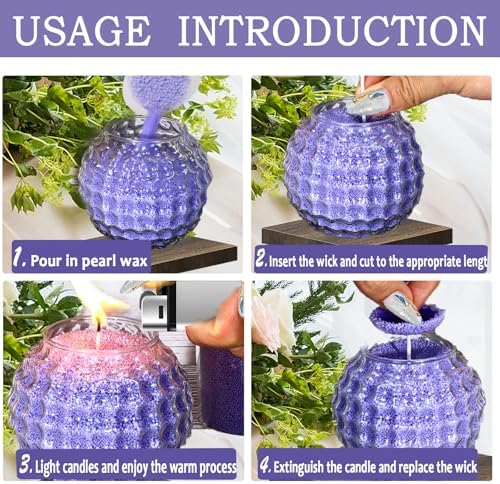 USAGE INTRODUCTION

1. Pour in pearl wax

2. Insert the wick and cut to the appropriate lengt

3. Light candles and enjoy the warm process

4. Extinguish the candle and replace the wick