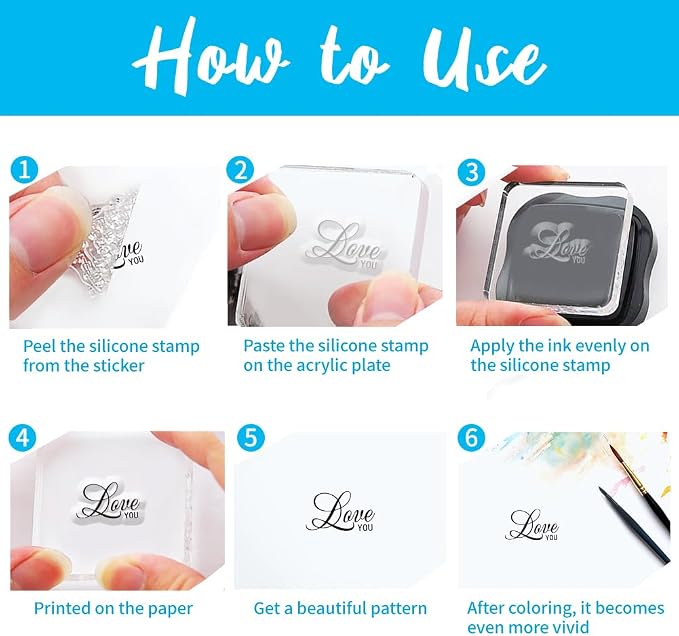 How to Use

1

Love YOU

Peel the silicone stamp from the sticker

2

Love YOU

Paste the silicone stamp on the acrylic plate

3

Love YOU

Apply the ink evenly on the silicone stamp

4

Love YOU

Printed on the paper

5

Love YOU

Get a beautiful pattern

6

Love YOU

After coloring, it becomes even more vivid