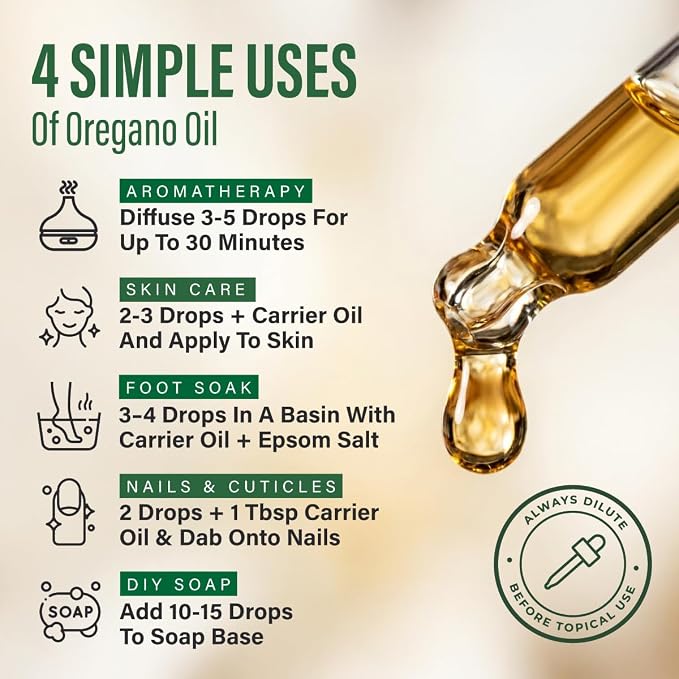 4 SIMPLE USES
Of Oregano Oil

AROMATHERAPY
Diffuse 3-5 Drops For Up To 30 Minutes

SKIN CARE
2-3 Drops + Carrier Oil And Apply To Skin

FOOT SOAK
3–4 Drops In A Basin With Carrier Oil + Epsom Salt

NAILS & CUTICLES
2 Drops + 1 Tbsp Carrier Oil & Dab Onto Nails

SOAP

DIY SOAP
Add 10-15 Drops To Soap Base

ALWAYS DILUTE BEFORE TOPICAL USE