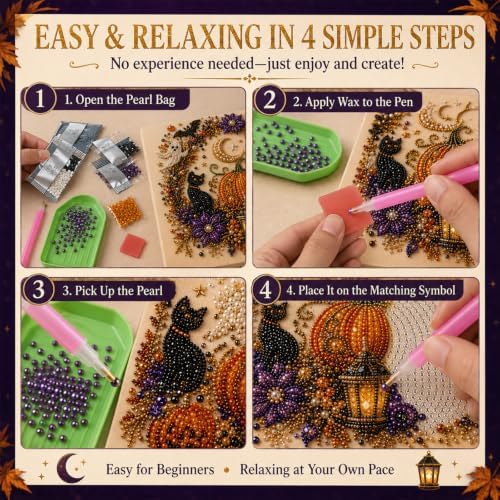 EASY & RELAXING IN 4 SIMPLE STEPS

No experience needed—just enjoy and create!

1 1. Open the Pearl Bag

2 2. Apply Wax to the Pen

3 3. Pick Up the Pearl

4 4. Place It on the Matching Symbol

Easy for Beginners • Relaxing at Your Own Pace