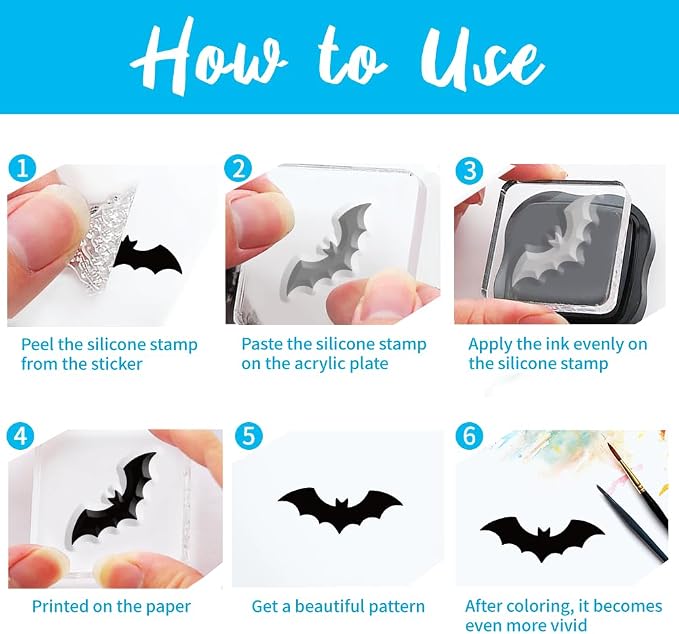 How to Use

1
Peel the silicone stamp from the sticker

2
Paste the silicone stamp on the acrylic plate

3
Apply the ink evenly on the silicone stamp

4
Printed on the paper

5
Get a beautiful pattern

6
After coloring, it becomes even more vivid