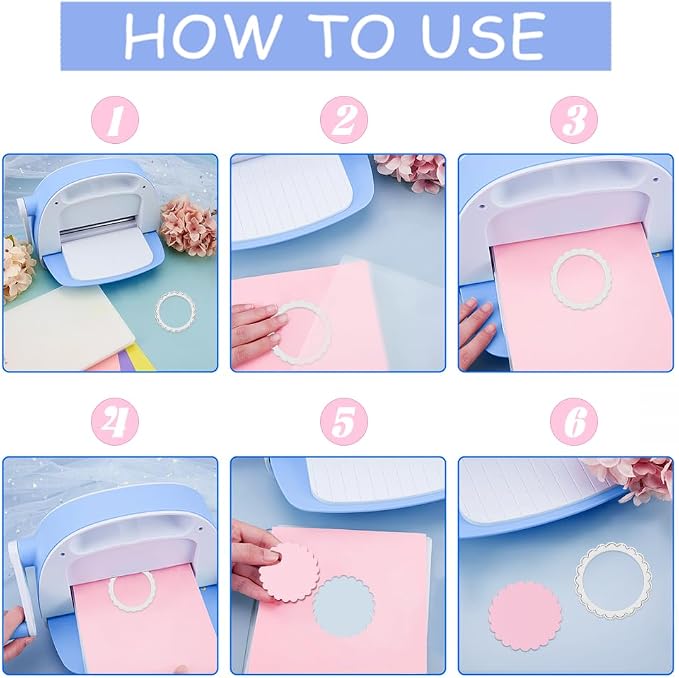 HOW TO USE

1

2

3

4

5

6