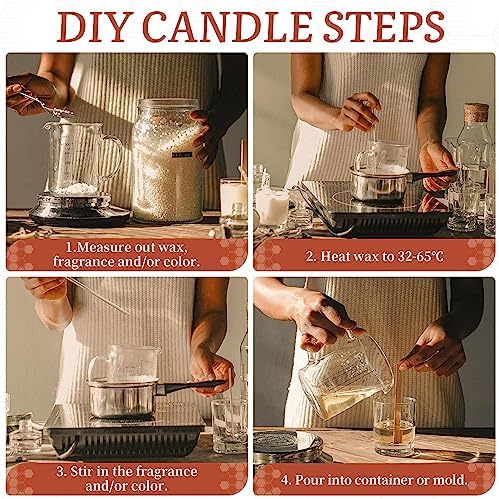 DIY CANDLE STEPS

1.Measure out wax, fragrance and/or color.

2. Heat wax to 32-65℃

3. Stir in the fragrance and/or color.

4. Pour into container or mold.