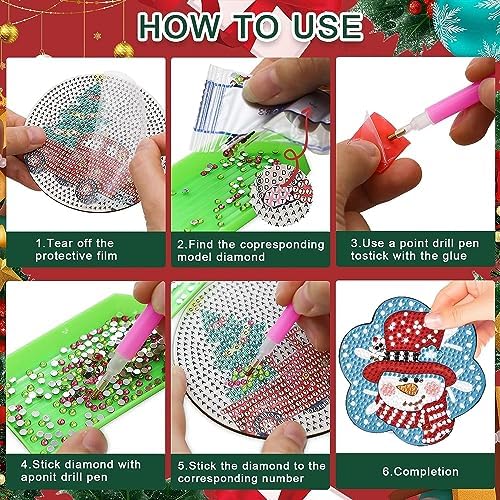 HOW TO USE

1.Tear off the protective film

2.Find the copresponding model diamond

3.Use a point drill pen tostick with the glue

4.Stick diamond with aponit drill pen

5.Stick the diamond to the corresponding number

6.Completion