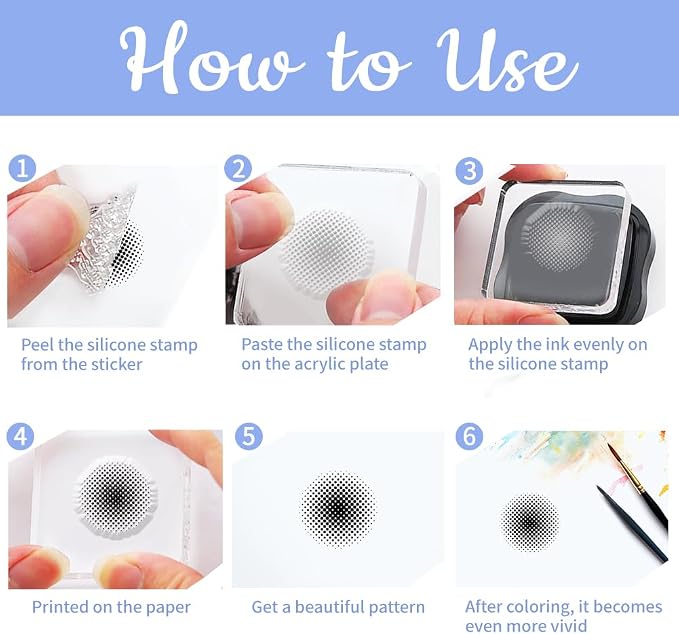 How to Use

1
Peel the silicone stamp from the sticker

2
Paste the silicone stamp on the acrylic plate

3
Apply the ink evenly on the silicone stamp

4
Printed on the paper

5
Get a beautiful pattern

6
After coloring, it becomes even more vivid