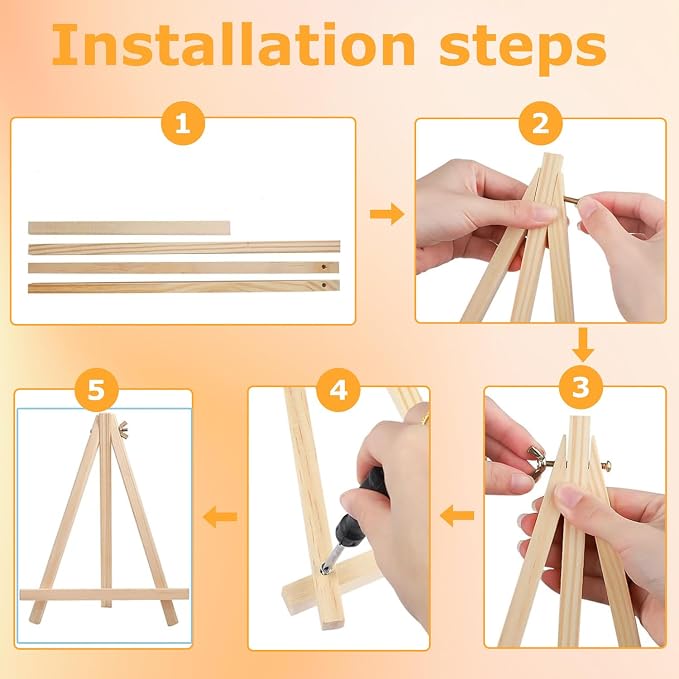 Installation steps

1

2

3

4

5