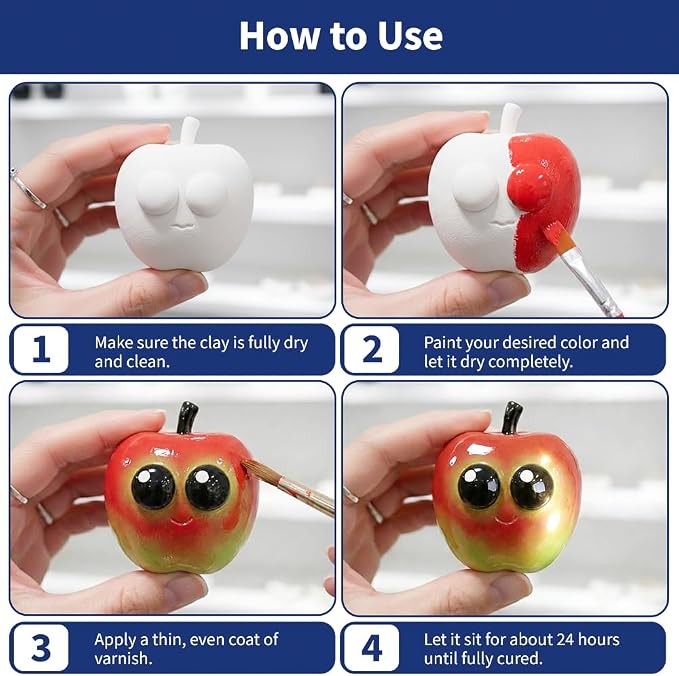 How to Use

1 Make sure the clay is fully dry and clean.

2 Paint your desired color and let it dry completely.

3 Apply a thin, even coat of varnish.

4 Let it sit for about 24 hours until fully cured.