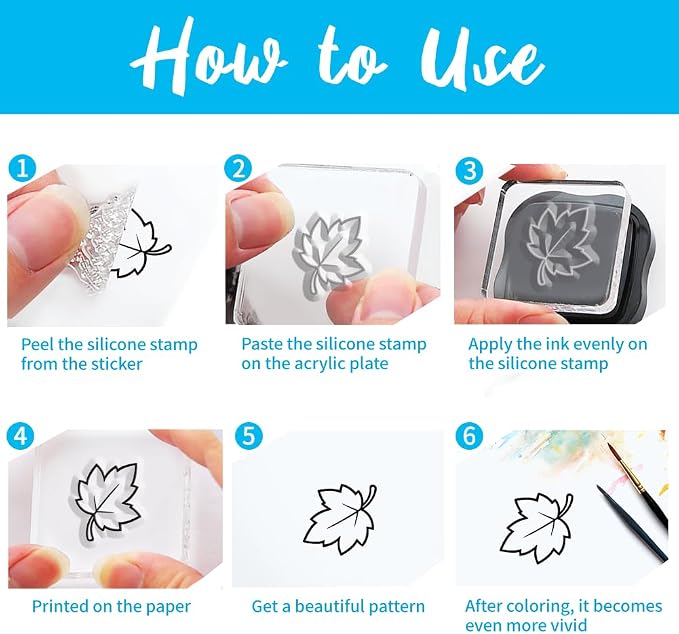 How to Use

1
Peel the silicone stamp from the sticker

2
Paste the silicone stamp on the acrylic plate

3
Apply the ink evenly on the silicone stamp

4
Printed on the paper

5
Get a beautiful pattern

6
After coloring, it becomes even more vivid