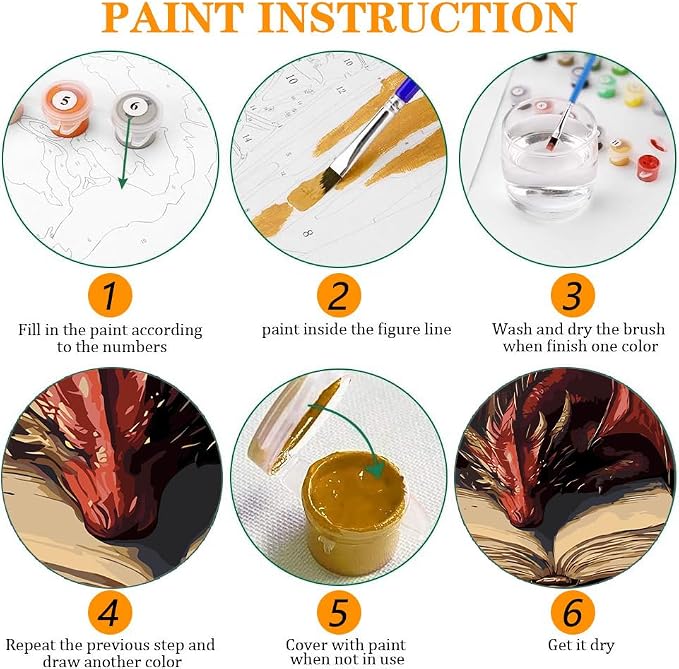 PAINT INSTRUCTION

5

6

10

12

14

8

1

Fill in the paint according to the numbers

2

paint inside the figure line

3

Wash and dry the brush when finish one color

4

Repeat the previous step and draw another color

5

Cover with paint when not in use

6

Get it dry