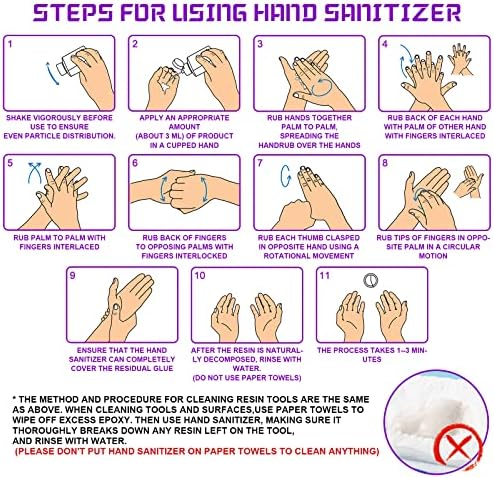 STEPS FOR USING HAND SANITIZER

1

SHAKE VIGOROUSLY BEFORE USE TO ENSURE EVEN PARTICLE DISTRIBUTION.

2

APPLY AN APPROPRIATE AMOUNT (ABOUT 3 ML) OF PRODUCT IN A CUPPED HAND

3

RUB HANDS TOGETHER PALM TO PALM, SPREADING THE HANDRUB OVER THE HANDS

4

RUB BACK OF EACH HAND WITH PALM OF OTHER HAND WITH FINGERS INTERLACED

5

RUB PALM TO PALM WITH FINGERS INTERLACED

6

RUB BACK OF FINGERS TO OPPOSING PALMS WITH FINGERS INTERLOCKED

7

RUB EACH THUMB CLASPED IN OPPOSITE HAND USING A ROTATIONAL MOVEMENT

8

RUB TIPS OF FINGERS IN OPPOSITE PALM IN A CIRCULAR MOTION

9

ENSURE THAT THE HAND SANITIZER CAN COMPLETELY COVER THE RESIDUAL GLUE

10

AFTER THE RESIN IS NATURALLY DECOMPOSED, RINSE WITH WATER. (DO NOT USE PAPER TOWELS)

11

THE PROCESS TAKES 1–3 MINUTES

* THE METHOD AND PROCEDURE FOR CLEANING RESIN TOOLS ARE THE SAME AS ABOVE. WHEN CLEANING TOOLS AND SURFACES,USE PAPER TOWELS TO WIPE OFF EXCESS EPOXY. THEN USE HAND SANITIZER, MAKING SURE IT THOROUGHLY BREAKS DOWN ANY RESIN LEFT ON THE TOOL, AND RINSE WITH WATER.
(PLEASE DON'T PUT HAND SANITIZER ON PAPER TOWELS TO CLEAN ANYTHING)