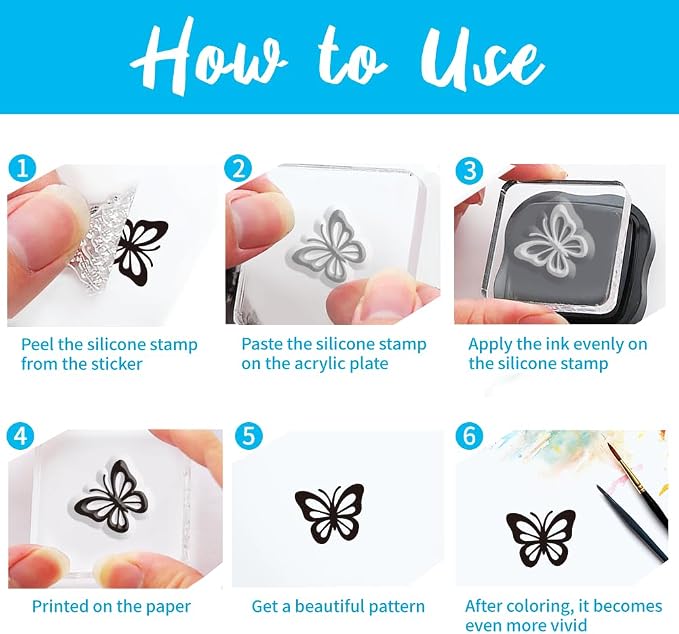 How to Use

1
Peel the silicone stamp from the sticker

2
Paste the silicone stamp on the acrylic plate

3
Apply the ink evenly on the silicone stamp

4
Printed on the paper

5
Get a beautiful pattern

6
After coloring, it becomes even more vivid