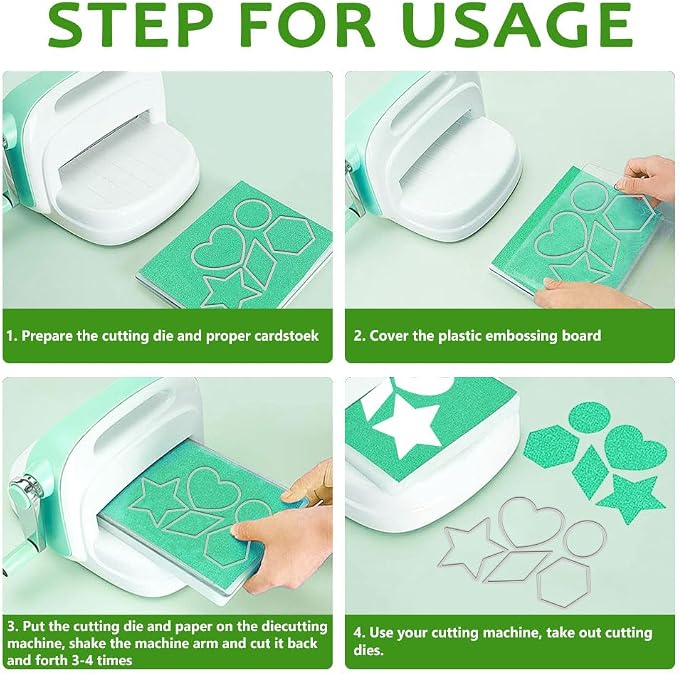 STEP FOR USAGE

1. Prepare the cutting die and proper cardstoek

2. Cover the plastic embossing board

3. Put the cutting die and paper on the diecutting machine, shake the machine arm and cut it back and forth 3-4 times

4. Use your cutting machine, take out cutting dies.