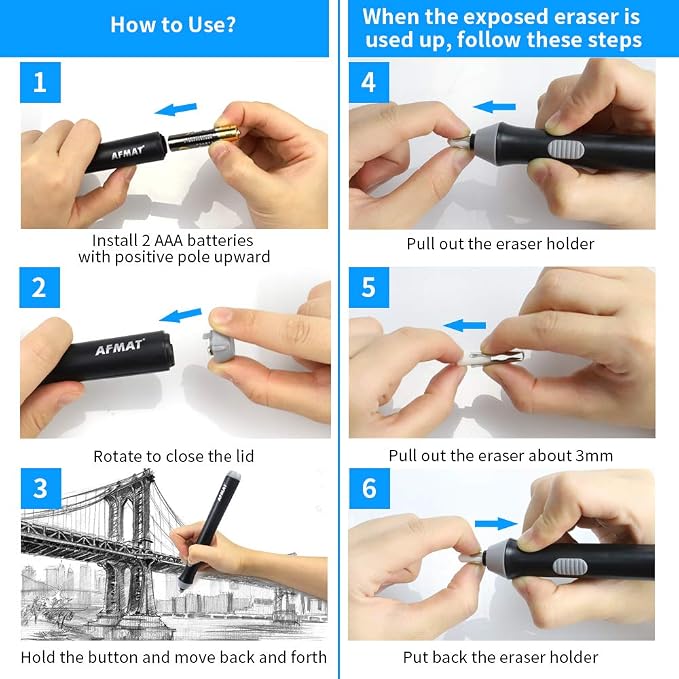 How to Use?

1

AFMAT

Install 2 AAA batteries with positive pole upward

2

AFMAT

Rotate to close the lid

3

AFMAT

Hold the button and move back and forth

When the exposed eraser is used up, follow these steps

4

Pull out the eraser holder

5

Pull out the eraser about 3mm

6

Put back the eraser holder