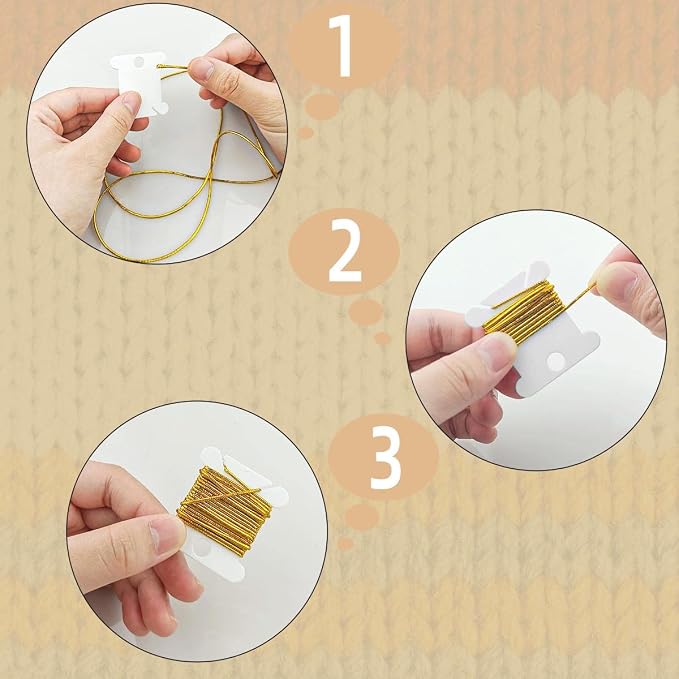 1

2

3