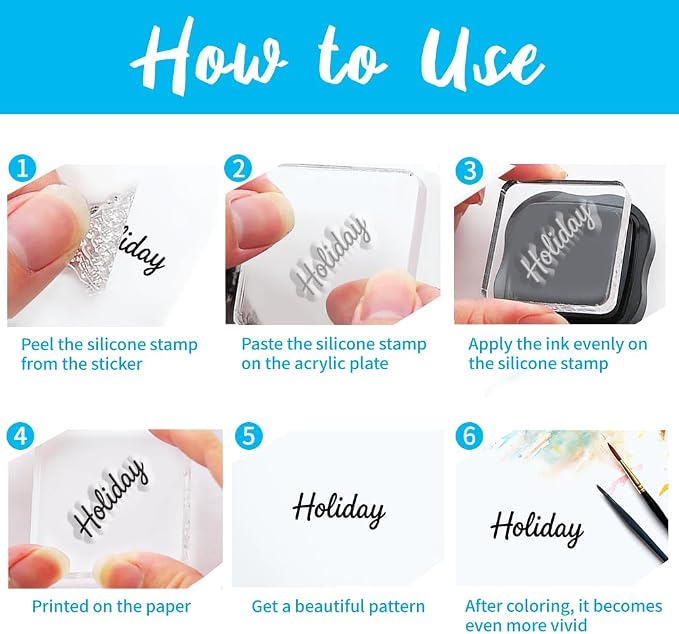 How to Use

1
iday
Peel the silicone stamp from the sticker

2
Holiday
Paste the silicone stamp on the acrylic plate

3
Holiday
Apply the ink evenly on the silicone stamp

4
Holiday
Printed on the paper

5
Holiday
Get a beautiful pattern

6
Holiday
After coloring, it becomes even more vivid